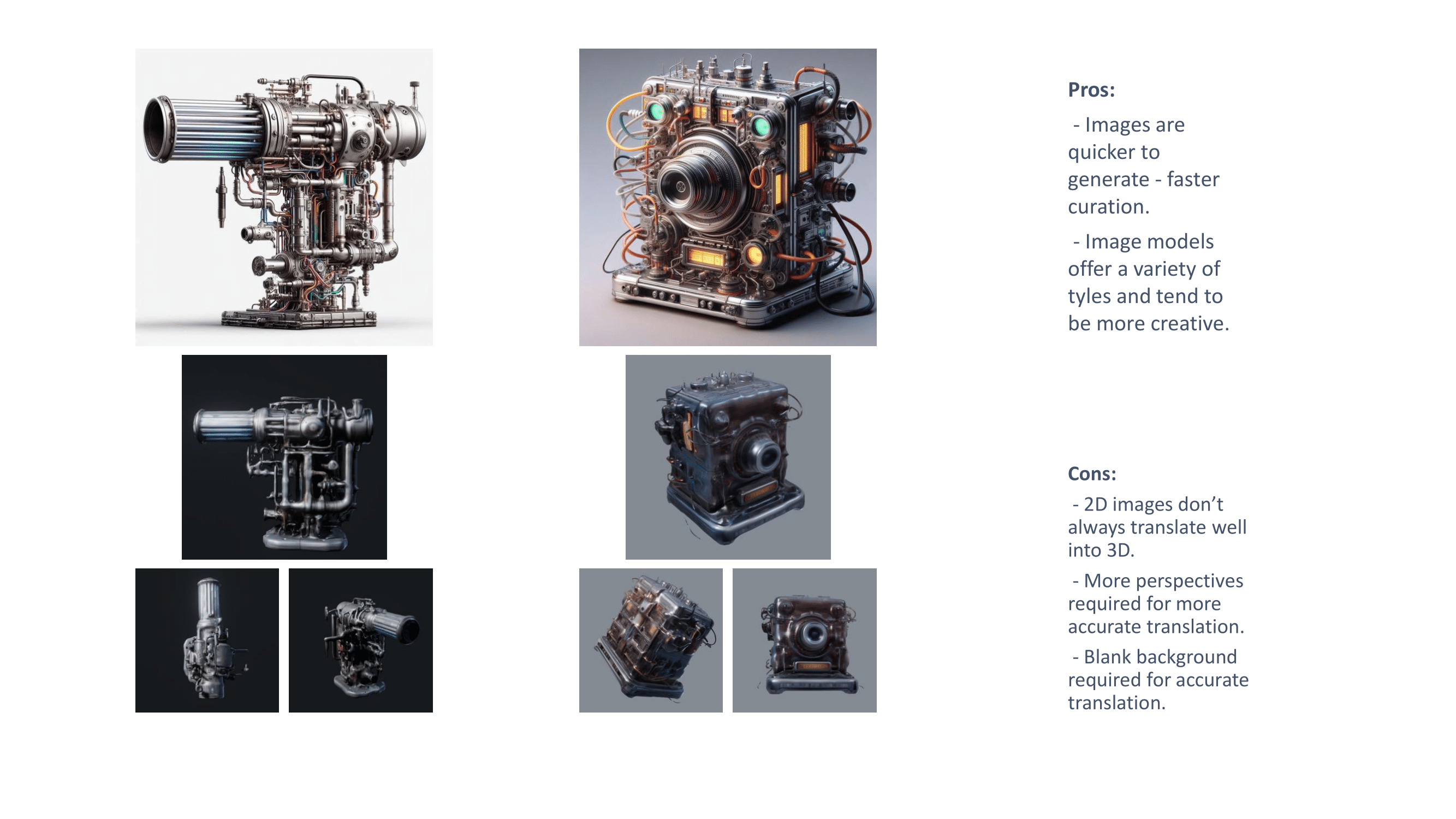 Pros:

- Images are quicker to generate - faster curation.

- Image models offer a variety of tyles and tend to be more creative.

Cons:

- 2D images don't always translate well into 3D.

- More perspectives required for more accurate translation.

- Blank background required for accurate translation.